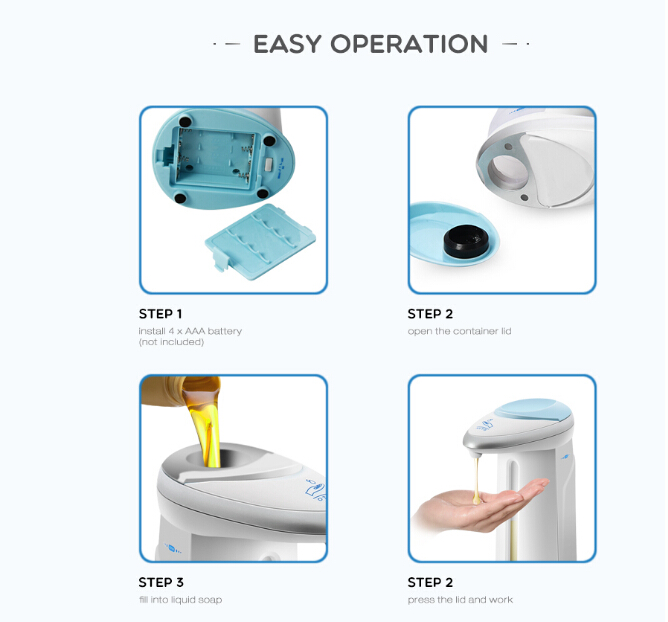 EASY OPERATION

STEP 1
install 4 x AAA battery (not included)

STEP 2
open the container lid

STEP 3
fill into liquid soap

STEP 2
press the lid and work